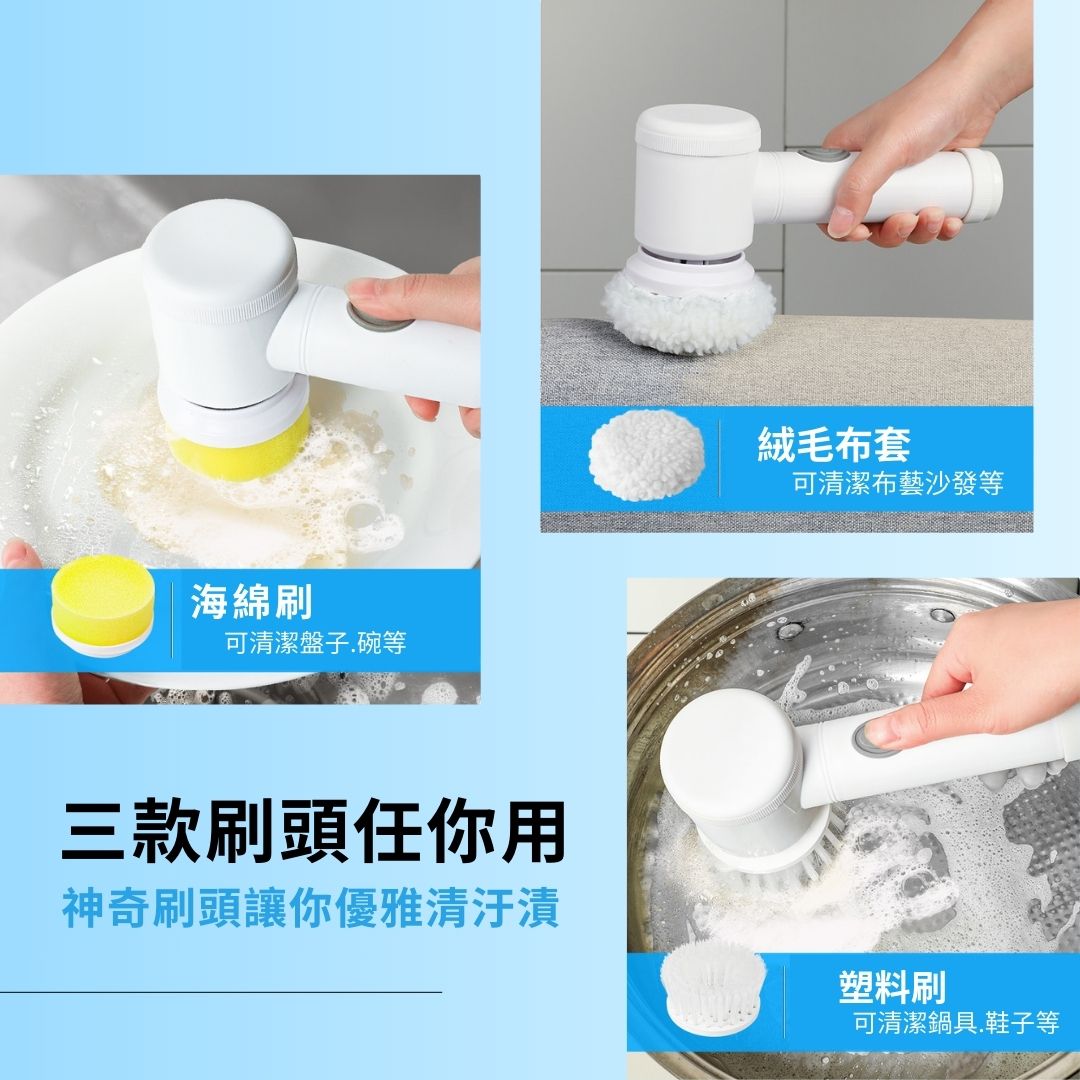 絨毛布套
可清潔布藝沙發等

海綿刷
可清潔盤子.碗等

三款刷頭任你用
神奇刷頭讓你優雅清汙漬

塑料刷
可清潔鍋具.鞋子等