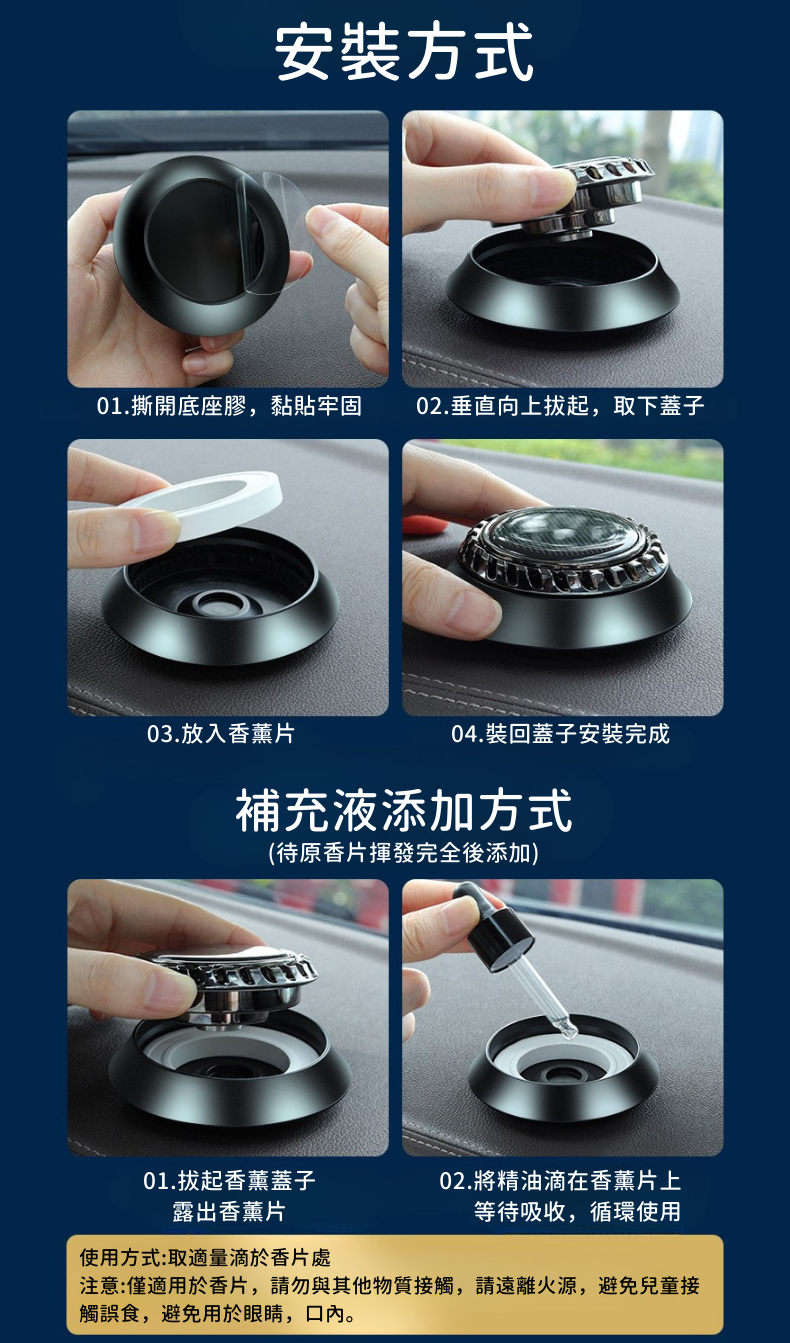 安裝方式

01.撕開底座膠，黏貼牢固

02.垂直向上拔起，取下蓋子

03.放入香薰片

04.裝回蓋子安裝完成

補充液添加方式
(待原香片揮發完全後添加)

01.拔起香薰蓋子
露出香薰片

02.將精油滴在香薰片上
等待吸收，循環使用

使用方式:取適量滴於香片處
注意:僅適用於香片，請勿與其他物質接觸，請遠離火源，避免兒童接觸誤食，避免用於眼睛，口內。