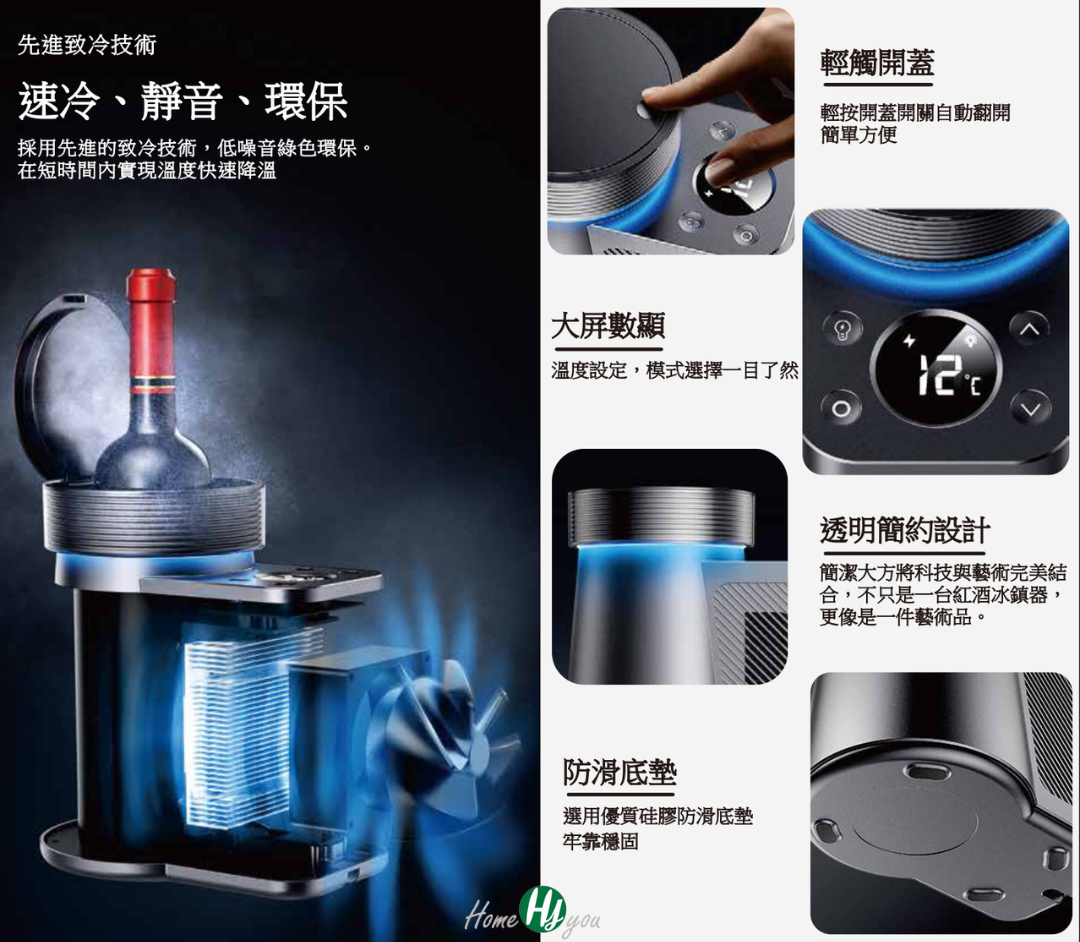 先進致冷技術

速冷、靜音、環保

採用先進的致冷技術，低噪音綠色環保。
在短時間內實現溫度快速降溫

輕觸開蓋

輕按開蓋開關自動翻開
簡單方便

大屏數顯

溫度設定，模式選擇一目了然

12℃

透明簡約設計

簡潔大方將科技與藝術完美結合，不只是一台紅酒冰鎮器，更像是一件藝術品。

防滑底墊

選用優質硅膠防滑底墊
牢靠穩固

Home HJ you